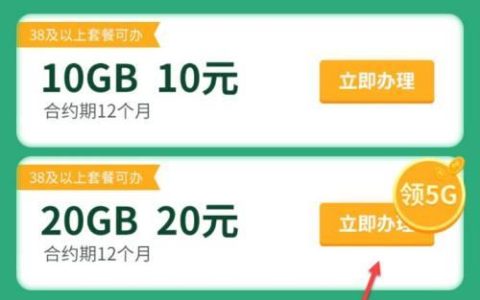 38及以上套餐可办

10GB 10元

合约期12个月

立即办理

38及以上套餐可办

20GB 20元

合约期12个月

立即办理

领5G